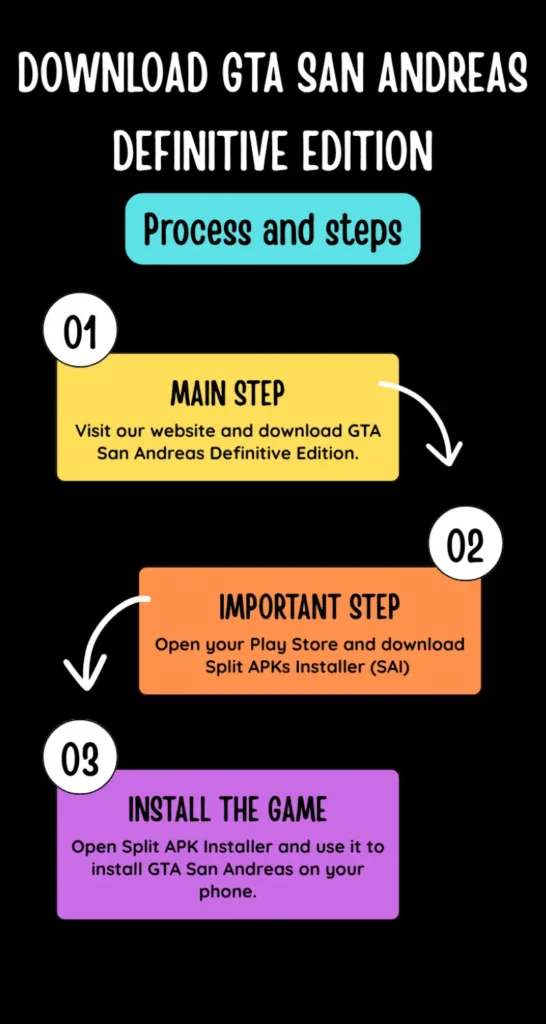 DOWNLOAD GTA SAN ANDREAS DEFINITIVE EDITION

Process and steps

01

MAIN STEP

Visit our website and download GTA San Andreas Definitive Edition.

02

IMPORTANT STEP

Open your Play Store and download Split APKs Installer (SAI)

03

INSTALL THE GAME

Open Split APK Installer and use it to install GTA San Andreas on your phone.