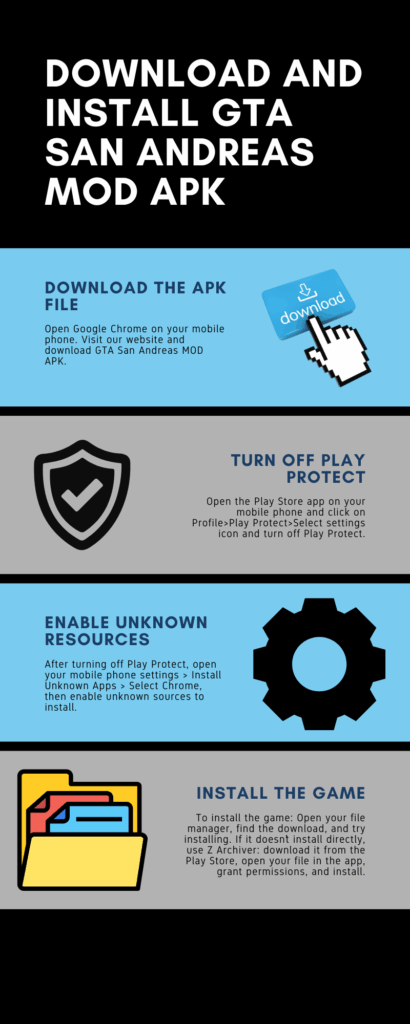 DOWNLOAD AND INSTALL GTA SAN ANDREAS MOD APK

DOWNLOAD THE APK FILE

Open Google Chrome on your mobile phone. Visit our website and download GTA San Andreas MOD APK.

download

TURN OFF PLAY PROTECT

Open the Play Store app on your mobile phone and click on Profile>Play Protect>Select settings icon and turn off Play Protect.

ENABLE UNKNOWN RESOURCES

After turning off Play Protect, open your mobile phone settings > Install Unknown Apps > Select Chrome, then enable unknown sources to install.

INSTALL THE GAME

To install the game: Open your file manager, find the download, and try installing. If it doesnt install directly, use Z Archiver: download it from the Play Store, open your file in the app, grant permissions, and install.