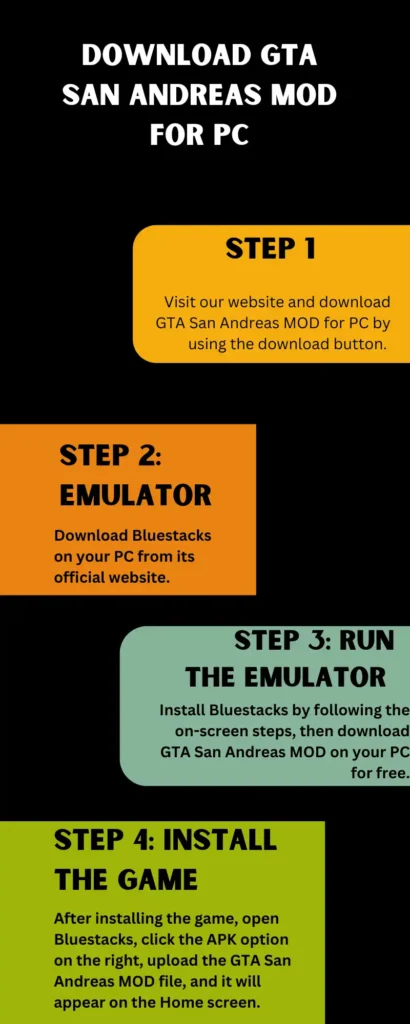 DOWNLOAD GTA SAN ANDREAS MOD FOR PC

STEP 1

Visit our website and download GTA San Andreas MOD for PC by using the download button.

STEP 2: EMULATOR

Download Bluestacks on your PC from its official website.

STEP 3: RUN THE EMULATOR

Install Bluestacks by following the on-screen steps, then download GTA San Andreas MOD on your PC for free.

STEP 4: INSTALL THE GAME

After installing the game, open Bluestacks, click the APK option on the right, upload the GTA San Andreas MOD file, and it will appear on the Home screen.